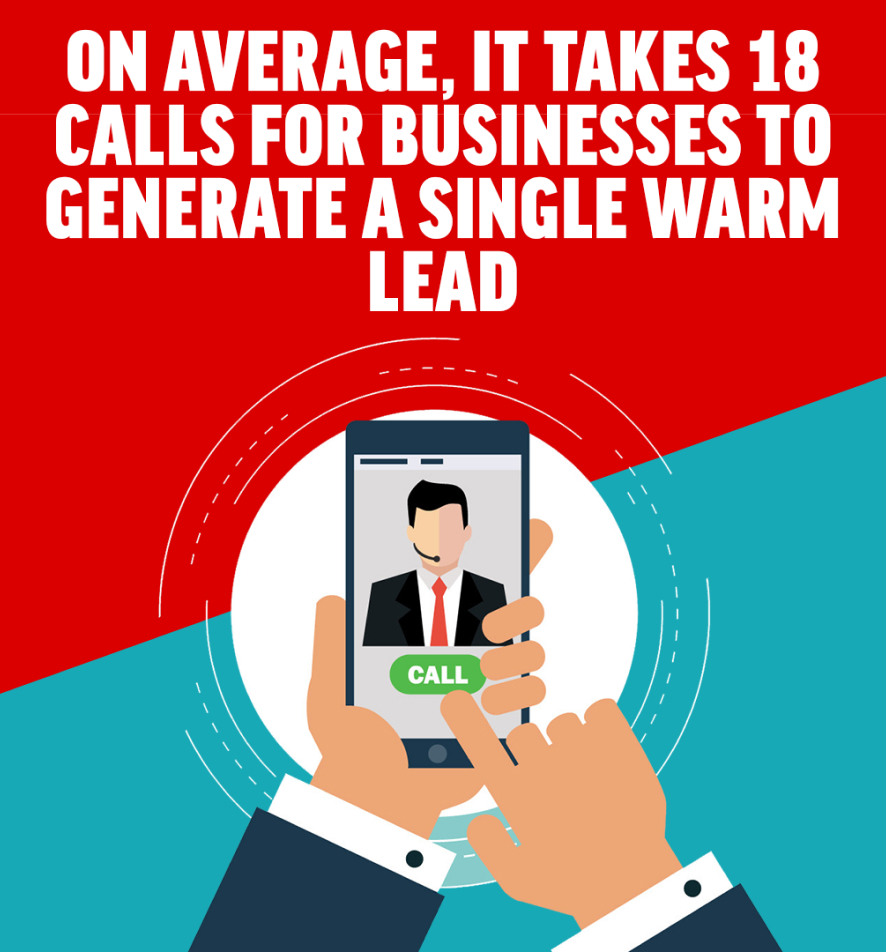 ON AVERAGE, IT TAKES 18 CALLS FOR BUSINESSES TO GENERATE A SINGLE WARM LEAD

CALL